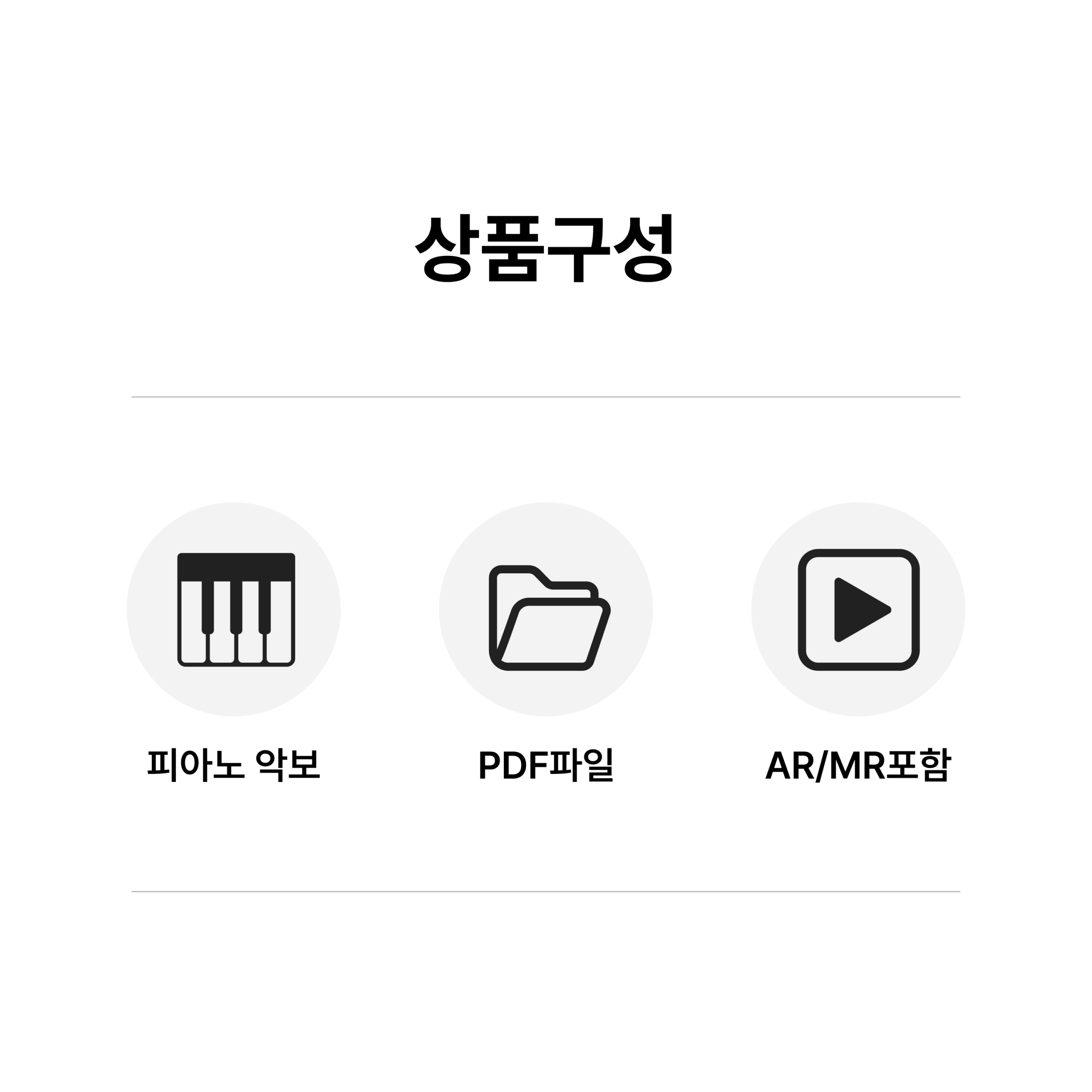 상품구성

피아노 악보

PDF파일

AR/MR포함